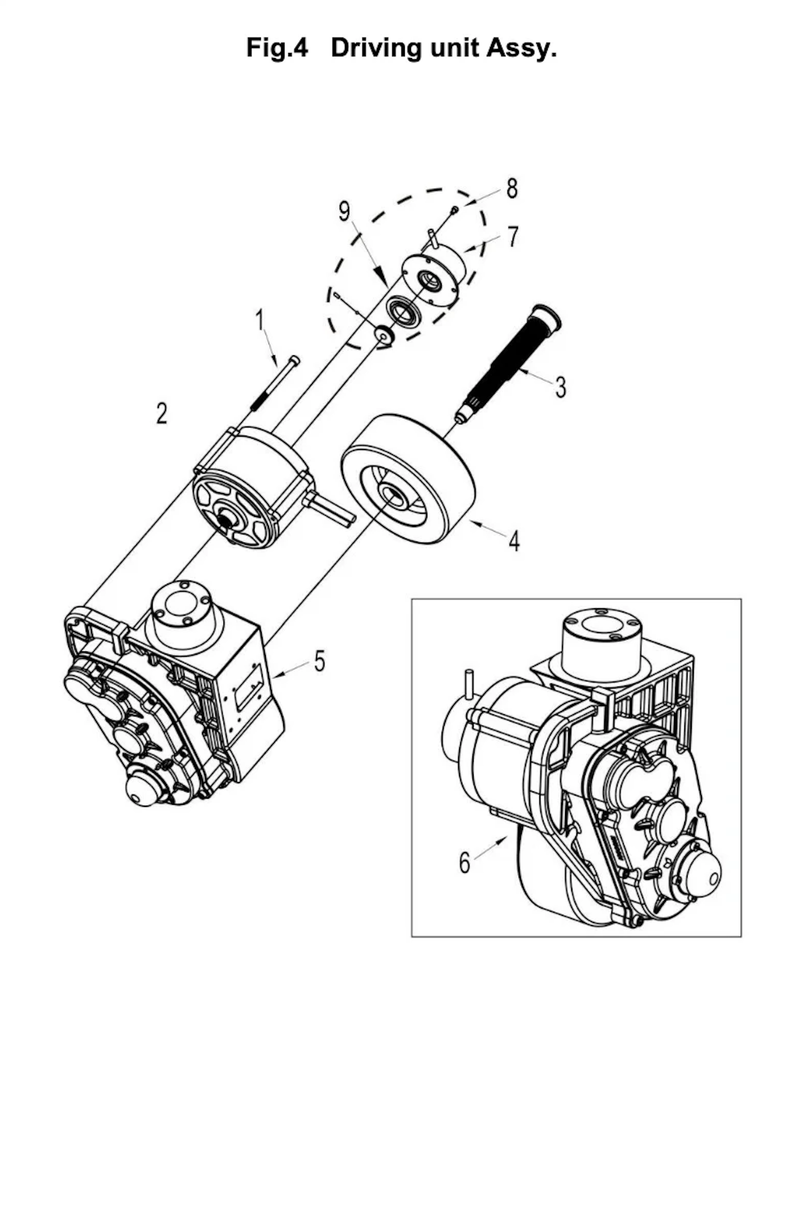 Fig.4 Driving unit Assy.

8
9
7
1
3
2
4
5
6