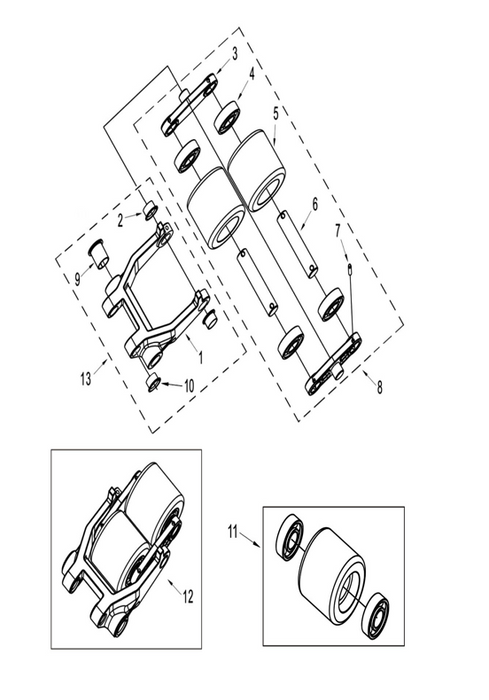 3
4
5
2
6
7
9
1
13
10
8
11
12