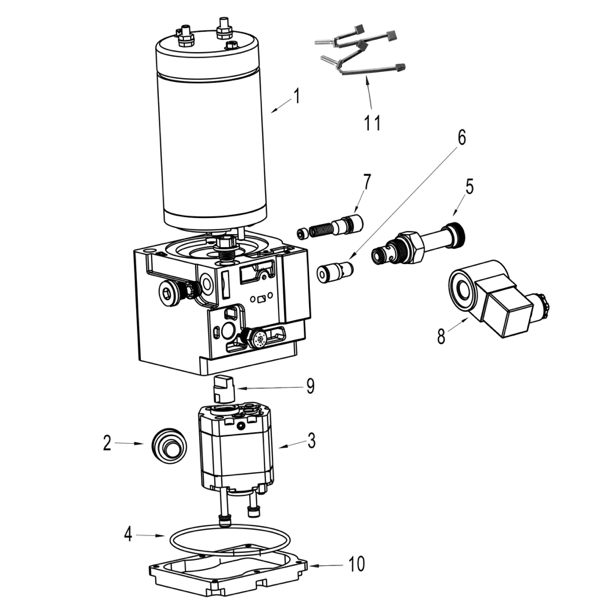 1
11
6
7
5
8
9
2
3
4
10